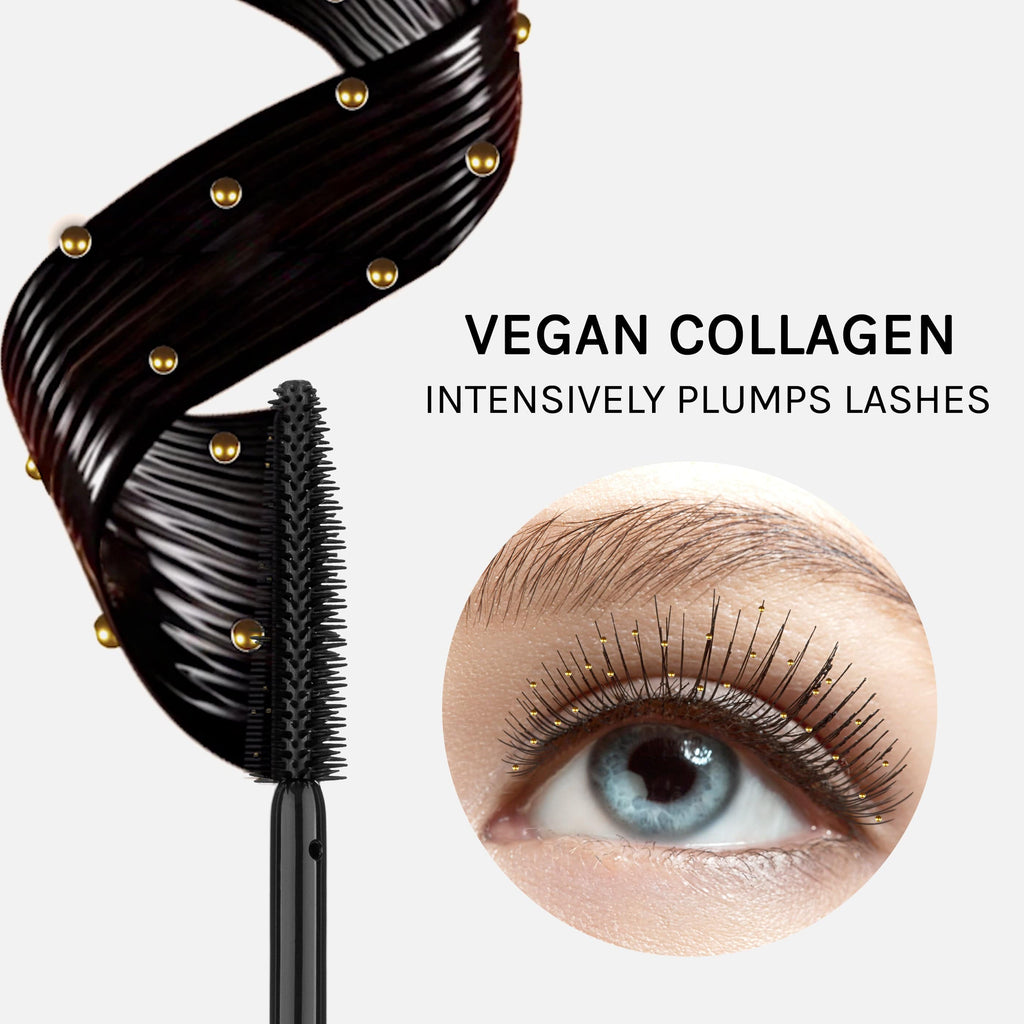 VEGAN COLLAGEN
INTENSIVELY PLUMPS LASHES