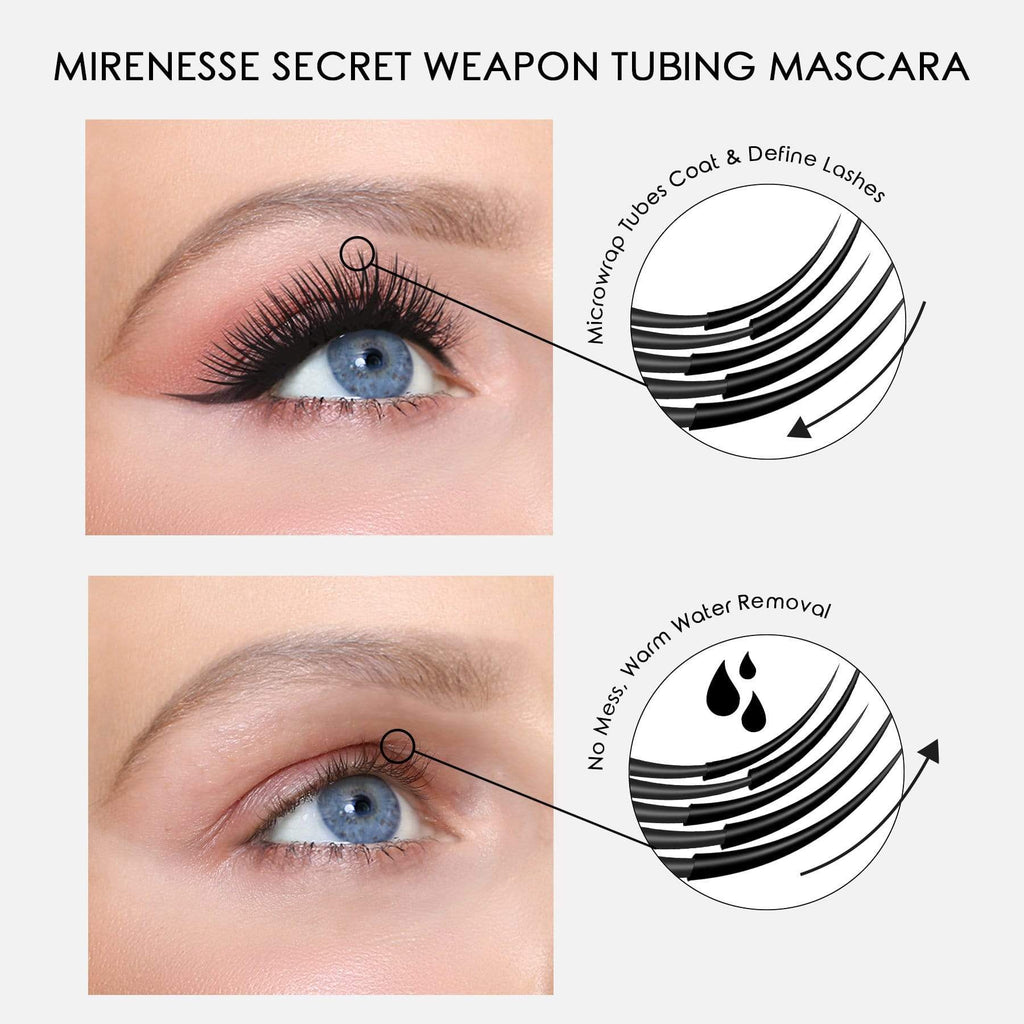 MIRENESSE SECRET WEAPON TUBING MASCARA

Microwrap Tubes Coat & Define Lashes

No Mess, Warm Water Removal