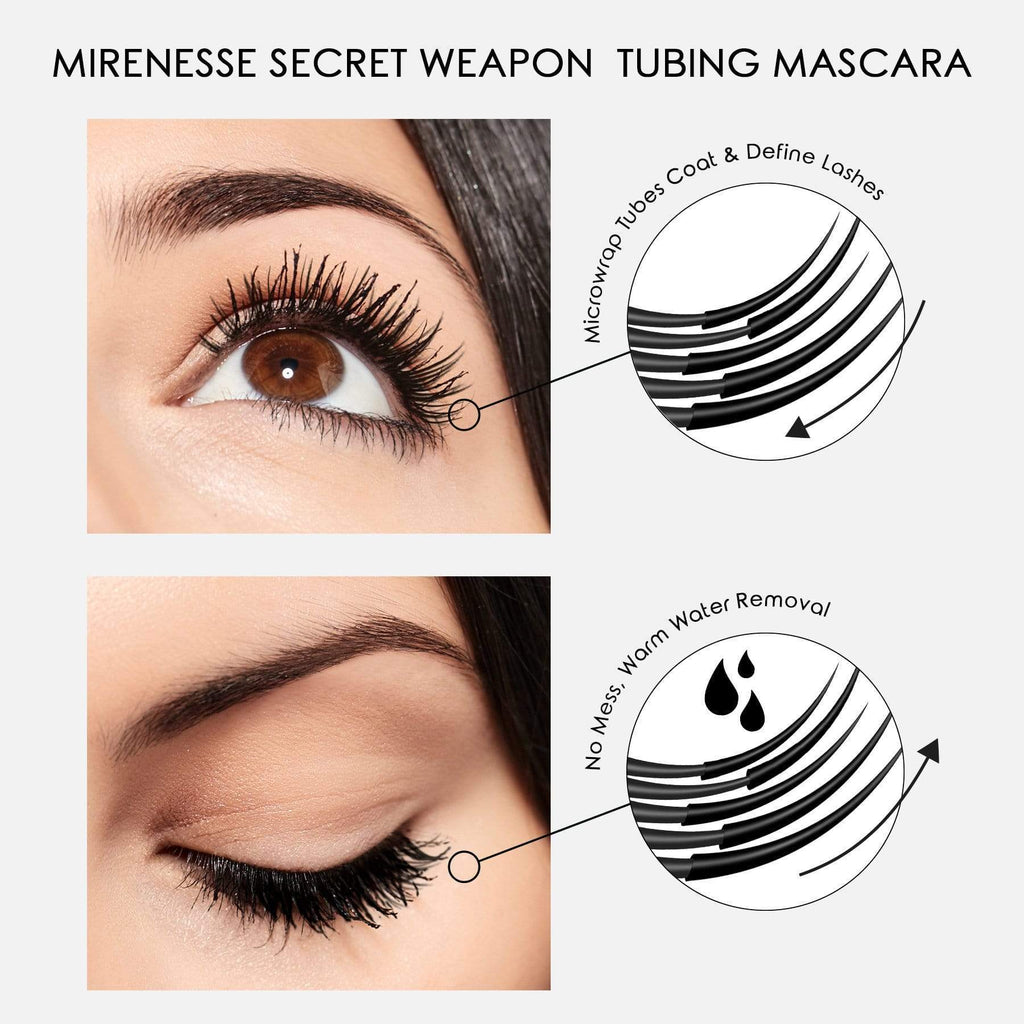 MIRENESSE SECRET WEAPON TUBING MASCARA

Microwrap Tubes Coat & Define Lashes

No Mess, Warm Water Removal