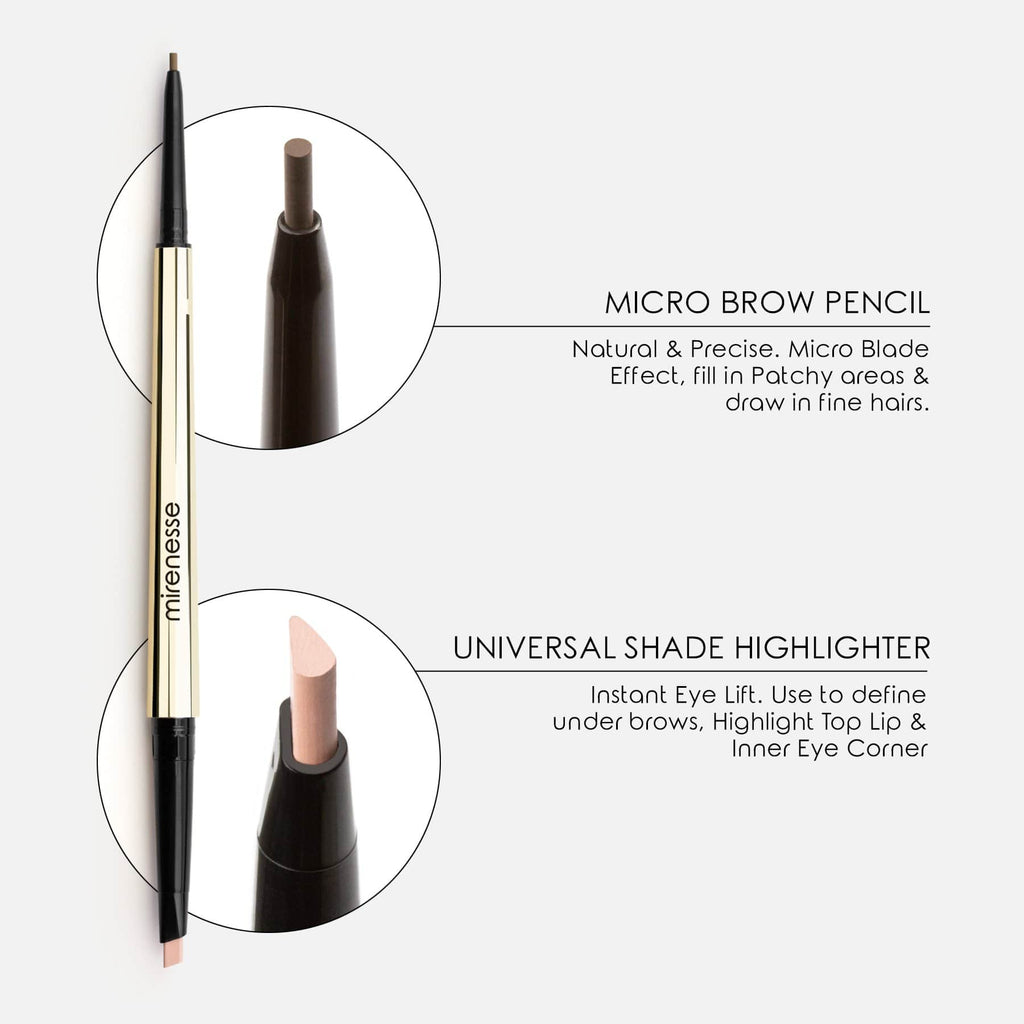 mirenesse

MICRO BROW PENCIL

Natural & Precise. Micro Blade Effect, fill in Patchy areas & draw in fine hairs.

UNIVERSAL SHADE HIGHLIGHTER

Instant Eye Lift. Use to define under brows, Highlight Top Lip & Inner Eye Corner