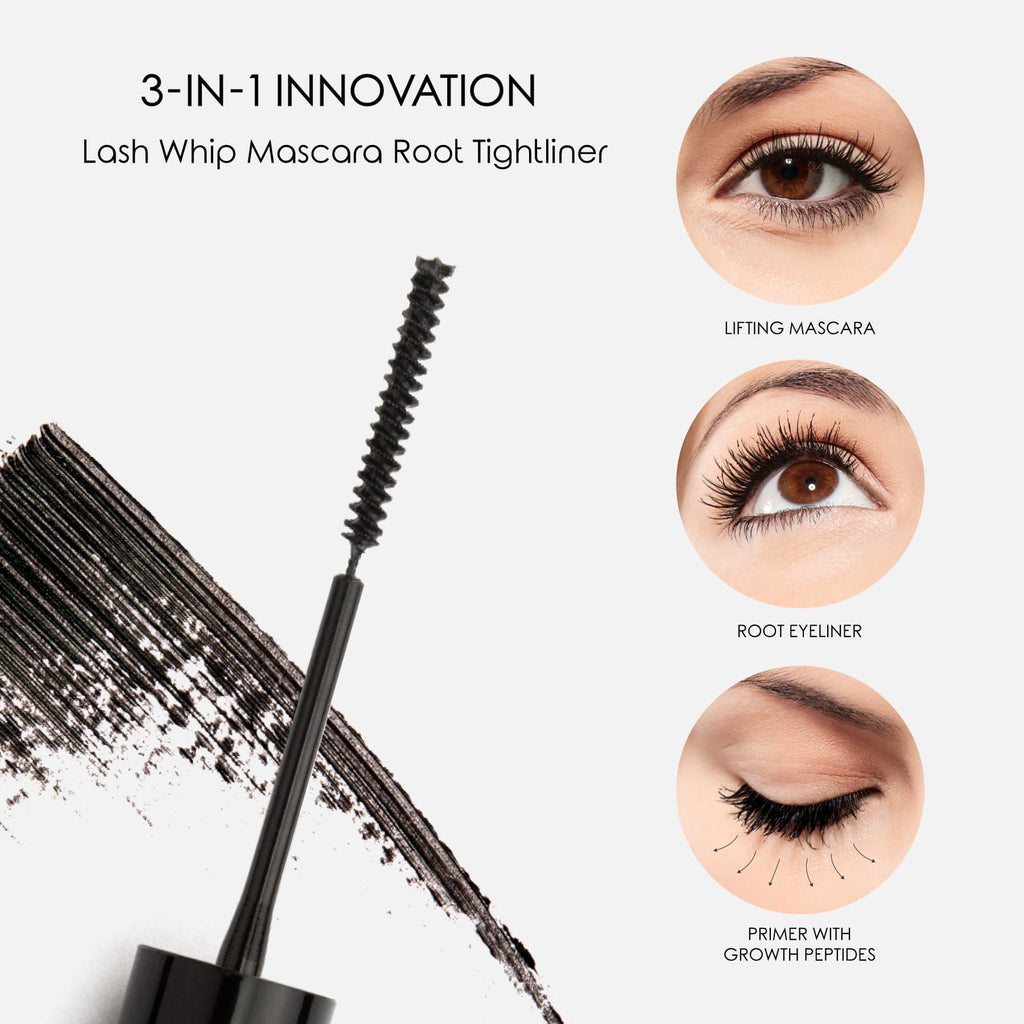 3-IN-1 INNOVATION
Lash Whip Mascara Root Tightliner

LIFTING MASCARA

ROOT EYELINER

PRIMER WITH GROWTH PEPTIDES