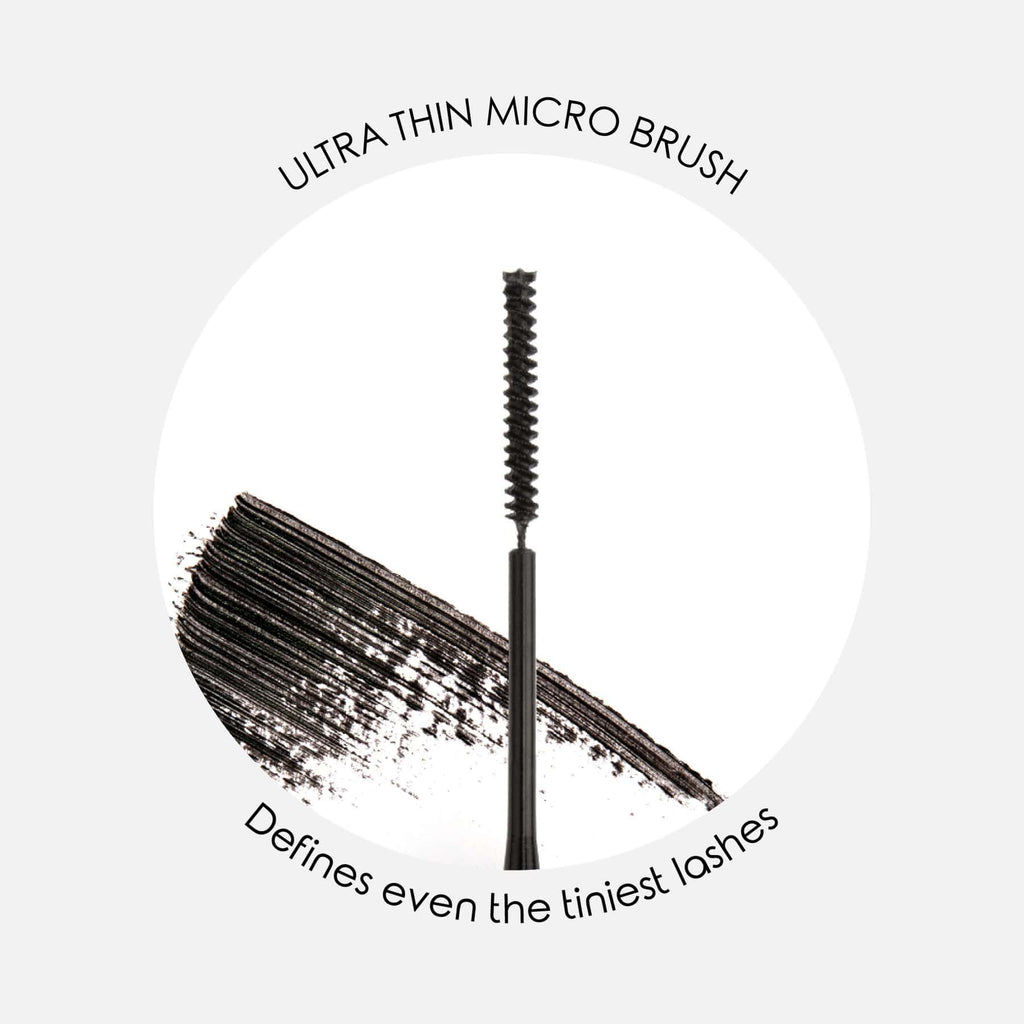 ULTRA THIN MICRO BRUSH

Defines even the tiniest lashes