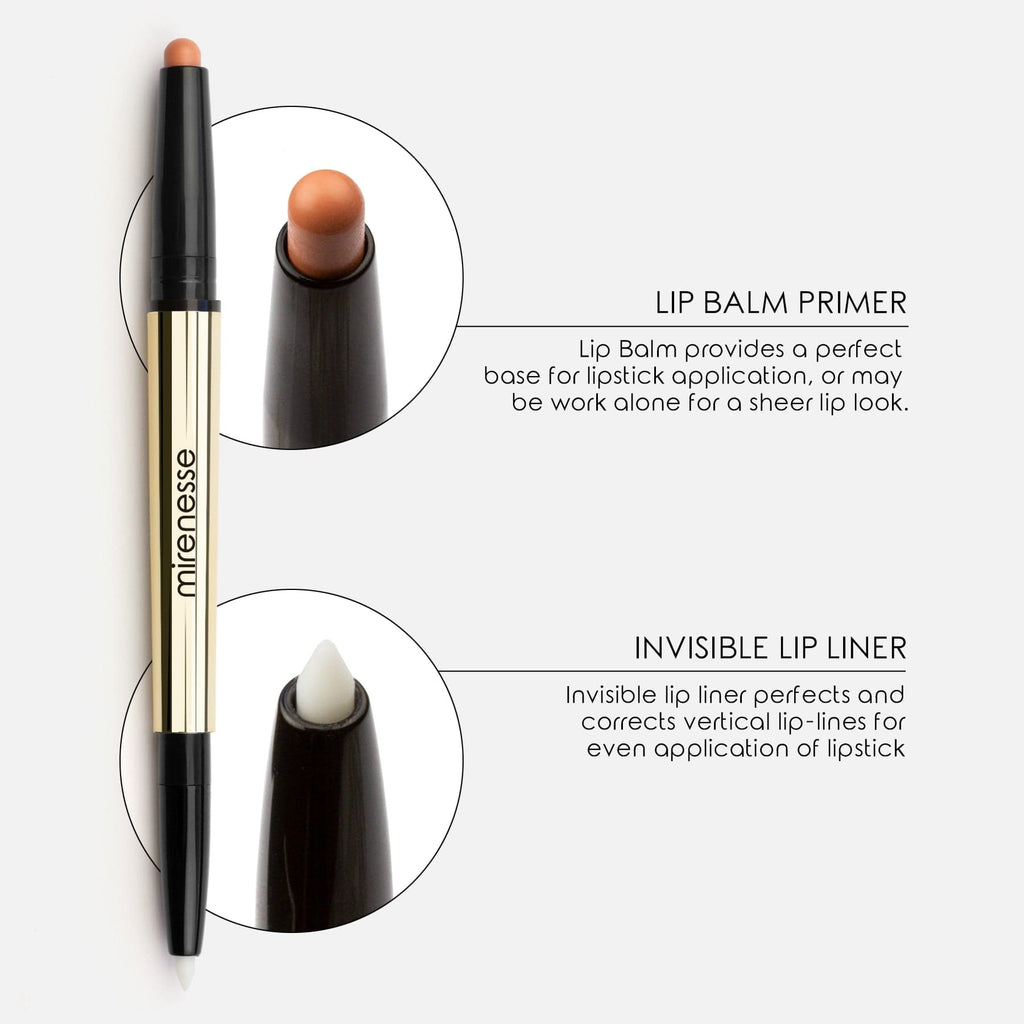 mirenesse

LIP BALM PRIMER

Lip Balm provides a perfect base for lipstick application, or may be work alone for a sheer lip look.

INVISIBLE LIP LINER

Invisible lip liner perfects and corrects vertical lip-lines for even application of lipstick