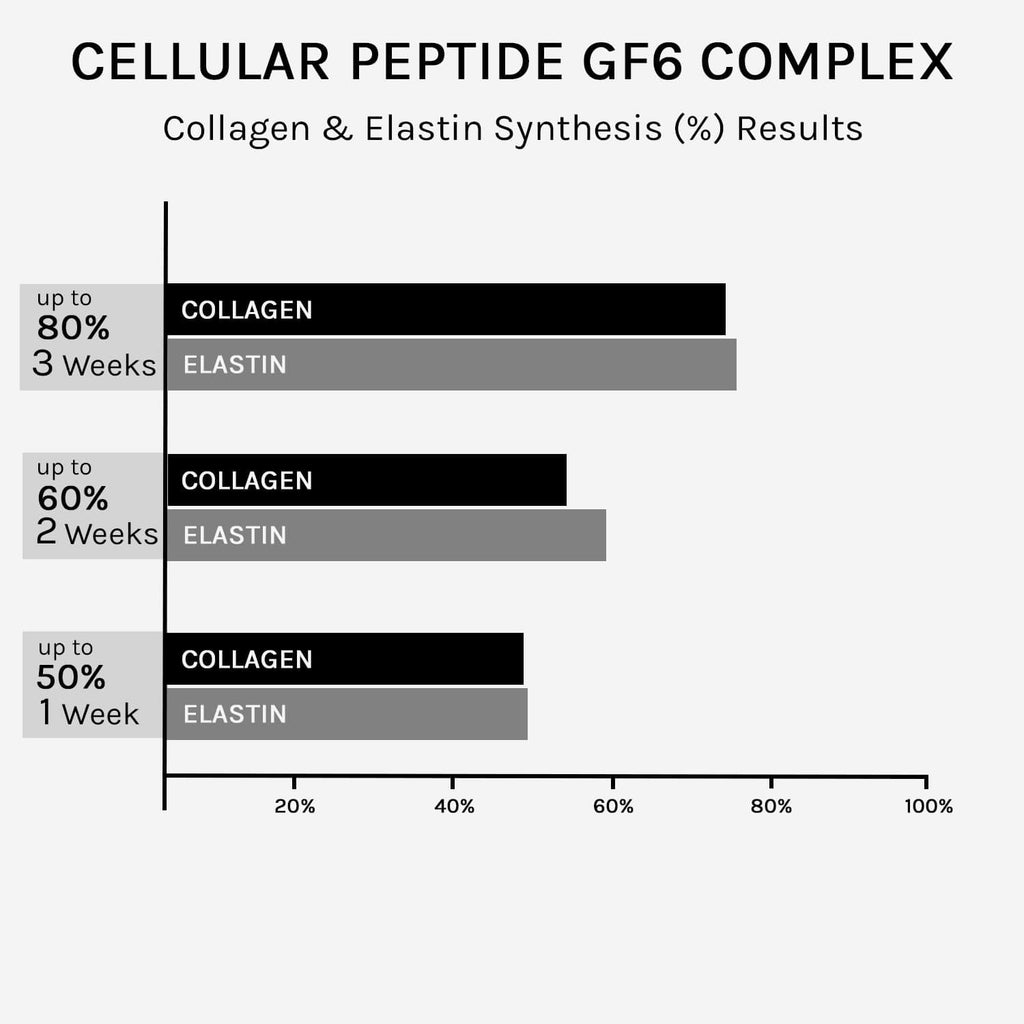 CELLULAR PEPTIDE GF6 COMPLEX

Collagen & Elastin Synthesis (%) Results

up to
80%
3 Weeks

COLLAGEN
ELASTIN

up to
60%
2 Weeks

COLLAGEN
ELASTIN

up to
50%
1 Week

COLLAGEN
ELASTIN

20%
40%
60%
80%
100%