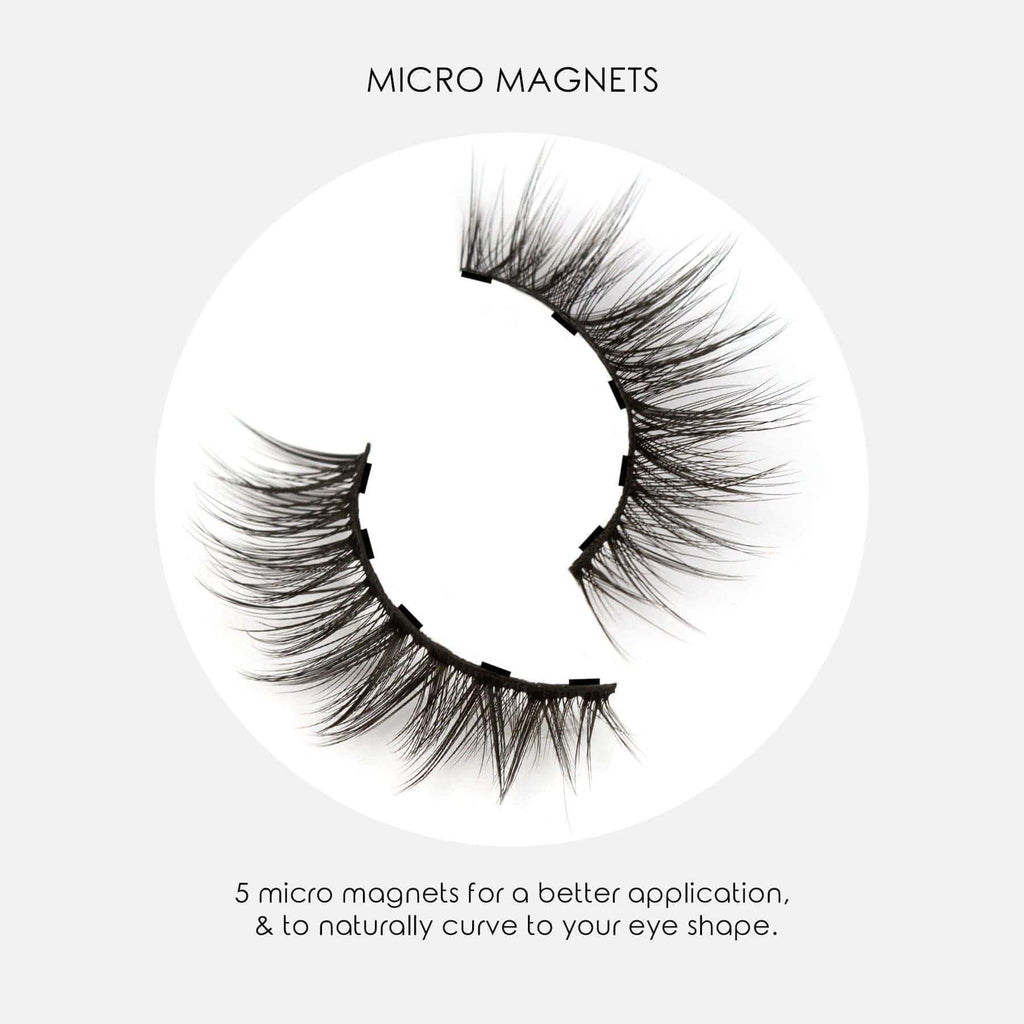 MICRO MAGNETS

5 micro magnets for a better application, & to naturally curve to your eye shape.