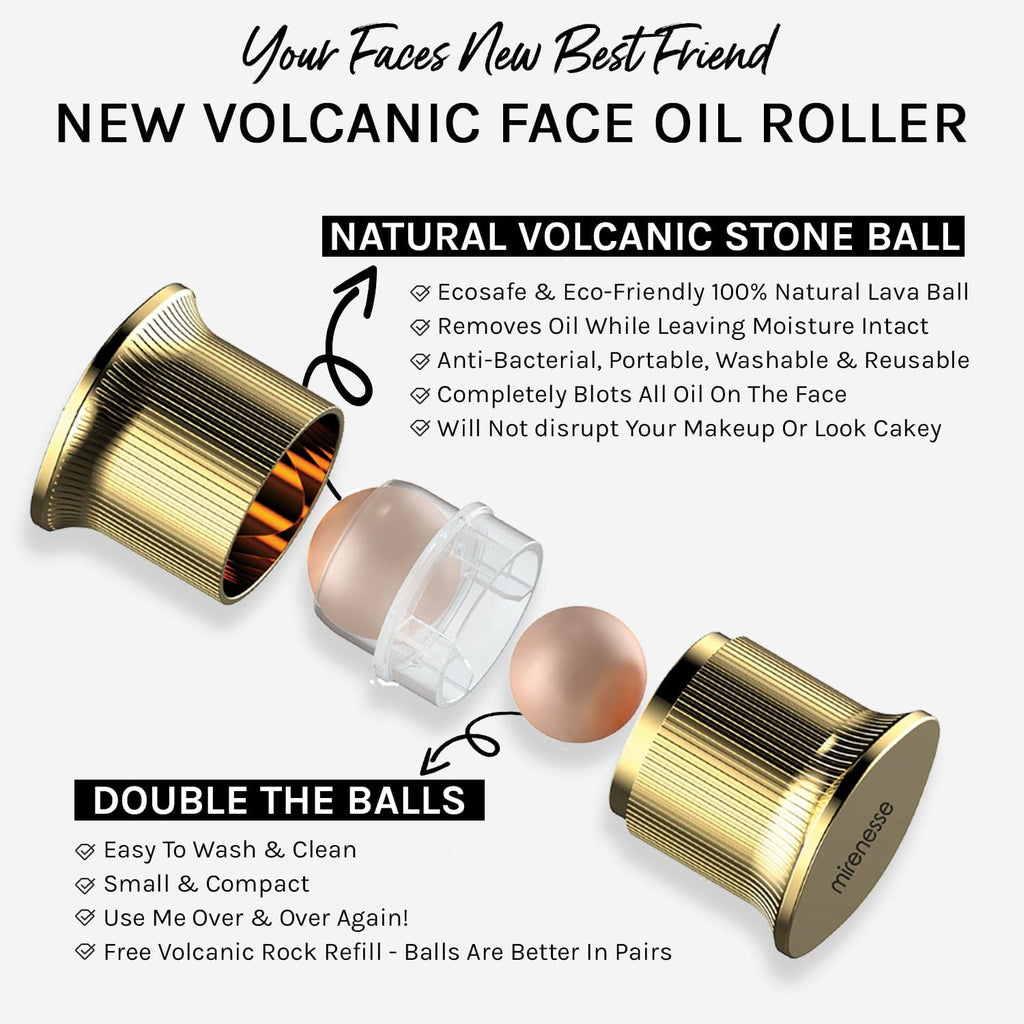 Your Faces New Best Friend
NEW VOLCANIC FACE OIL ROLLER

NATURAL VOLCANIC STONE BALL
Ecosafe & Eco-Friendly 100% Natural Lava Ball
Removes Oil While Leaving Moisture Intact
Anti-Bacterial, Portable, Washable & Reusable
Completely Blots All Oil On The Face
Will Not disrupt Your Makeup Or Look Cakey

DOUBLE THE BALLS
Easy To Wash & Clean
Small & Compact
Use Me Over & Over Again!
Free Volcanic Rock Refill - Balls Are Better In Pairs

mirenesse