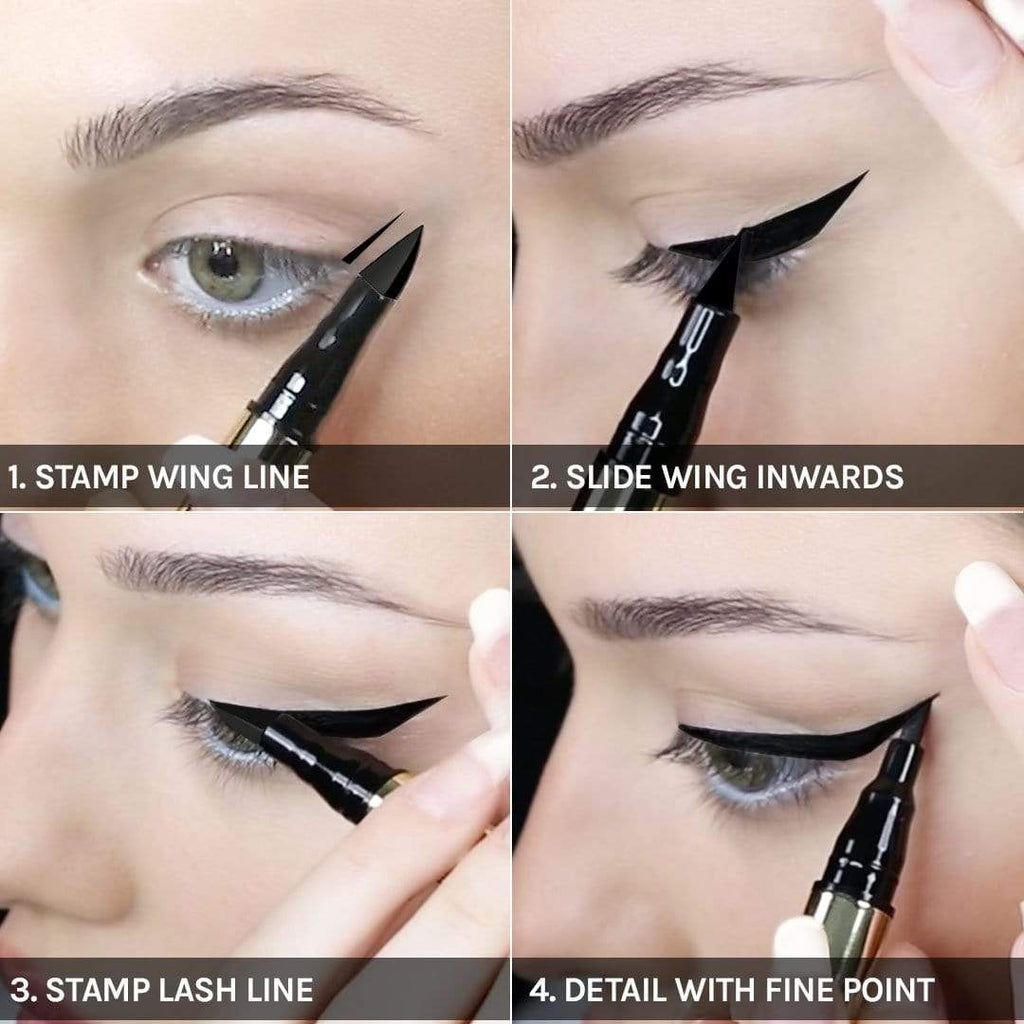 1. STAMP WING LINE

2. SLIDE WING INWARDS

3. STAMP LASH LINE

4. DETAIL WITH FINE POINT