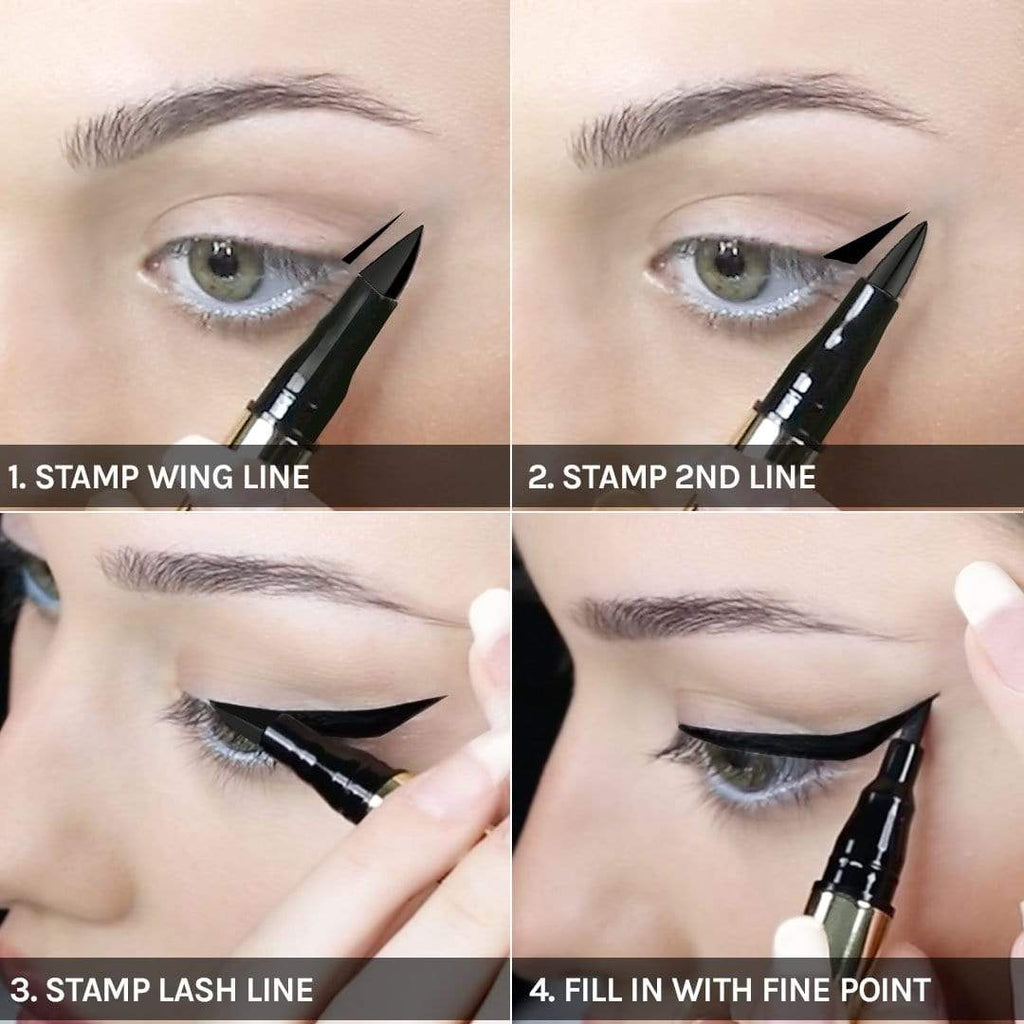 1. STAMP WING LINE

2. STAMP 2ND LINE

3. STAMP LASH LINE

4. FILL IN WITH FINE POINT